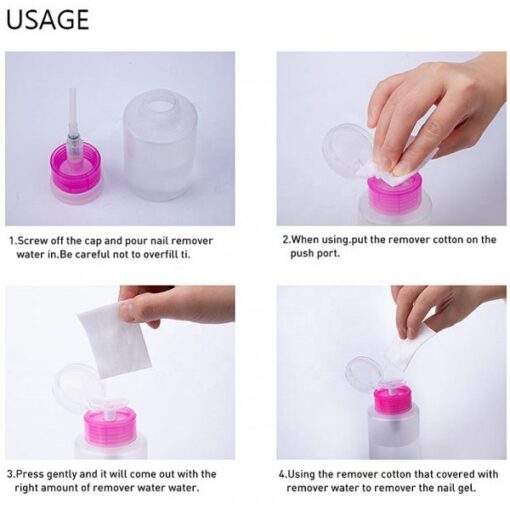 USAGE

1.Screw off the cap and pour nail remover water in.Be careful not to overfill ti.

2.When using.put the remover cotton on the push port.

3.Press gently and it will come out with the right amount of remover water water.

4.Using the remover cotton that covered with remover water to remover the nail gel.