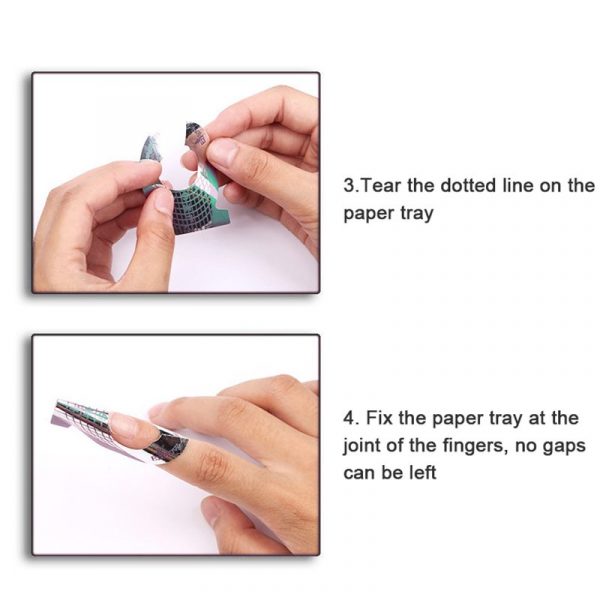 3.Tear the dotted line on the paper tray

4. Fix the paper tray at the joint of the fingers, no gaps can be left