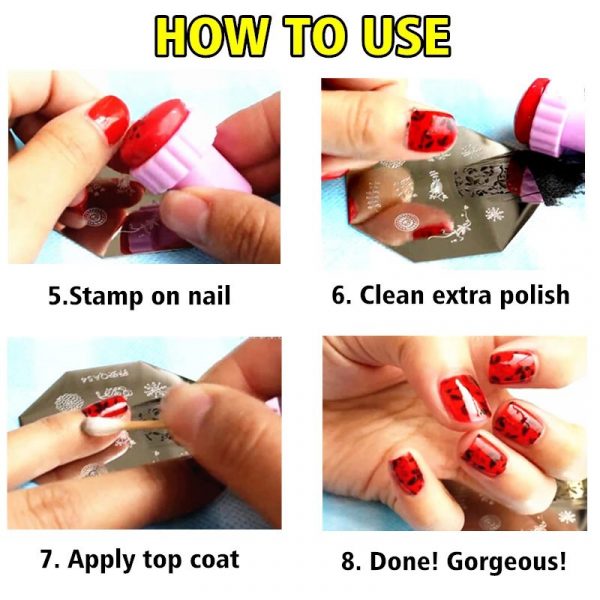 HOW TO USE

5.Stamp on nail

6. Clean extra polish

7. Apply top coat

8. Done! Gorgeous!