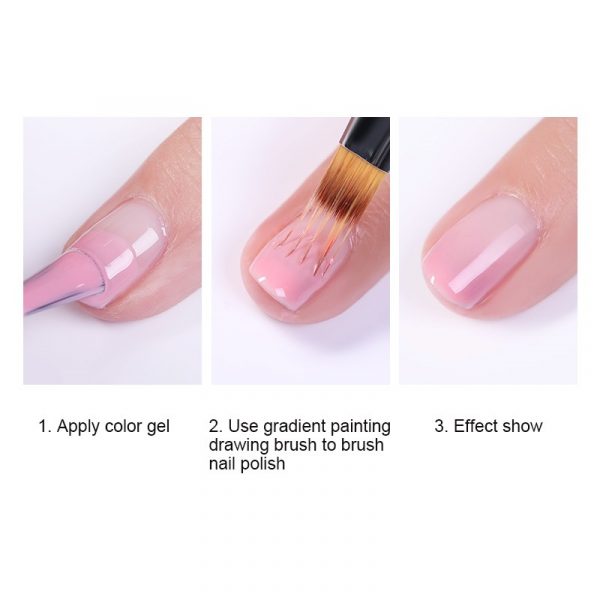 1. Apply color gel

2. Use gradient painting drawing brush to brush nail polish

3. Effect show