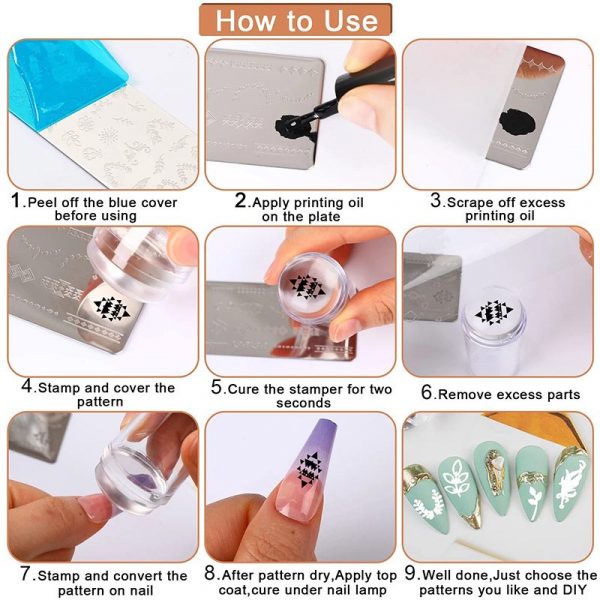 How to Use

1.Peel off the blue cover before using

2.Apply printing oil on the plate

3.Scrape off excess printing oil

4.Stamp and cover the pattern

5.Cure the stamper for two seconds

6.Remove excess parts

7.Stamp and convert the pattern on nail

8.After pattern dry,Apply top coat,cure under nail lamp

9.Well done,Just choose the patterns you like and DIY